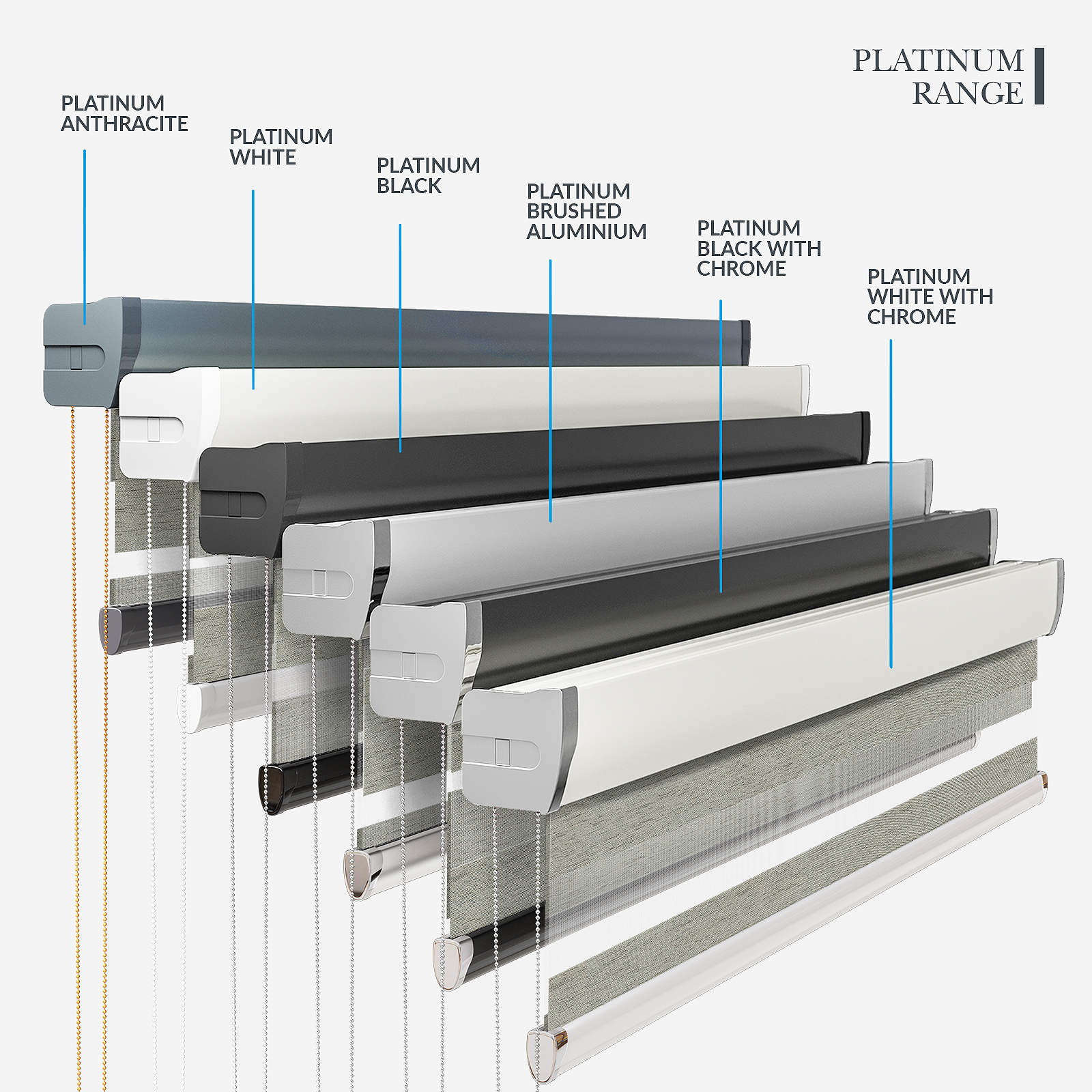 PLATINUM RANGE

PLATINUM ANTHRACITE

PLATINUM WHITE

PLATINUM BLACK

PLATINUM BRUSHED ALUMINIUM

PLATINUM BLACK WITH CHROME

PLATINUM WHITE WITH CHROME